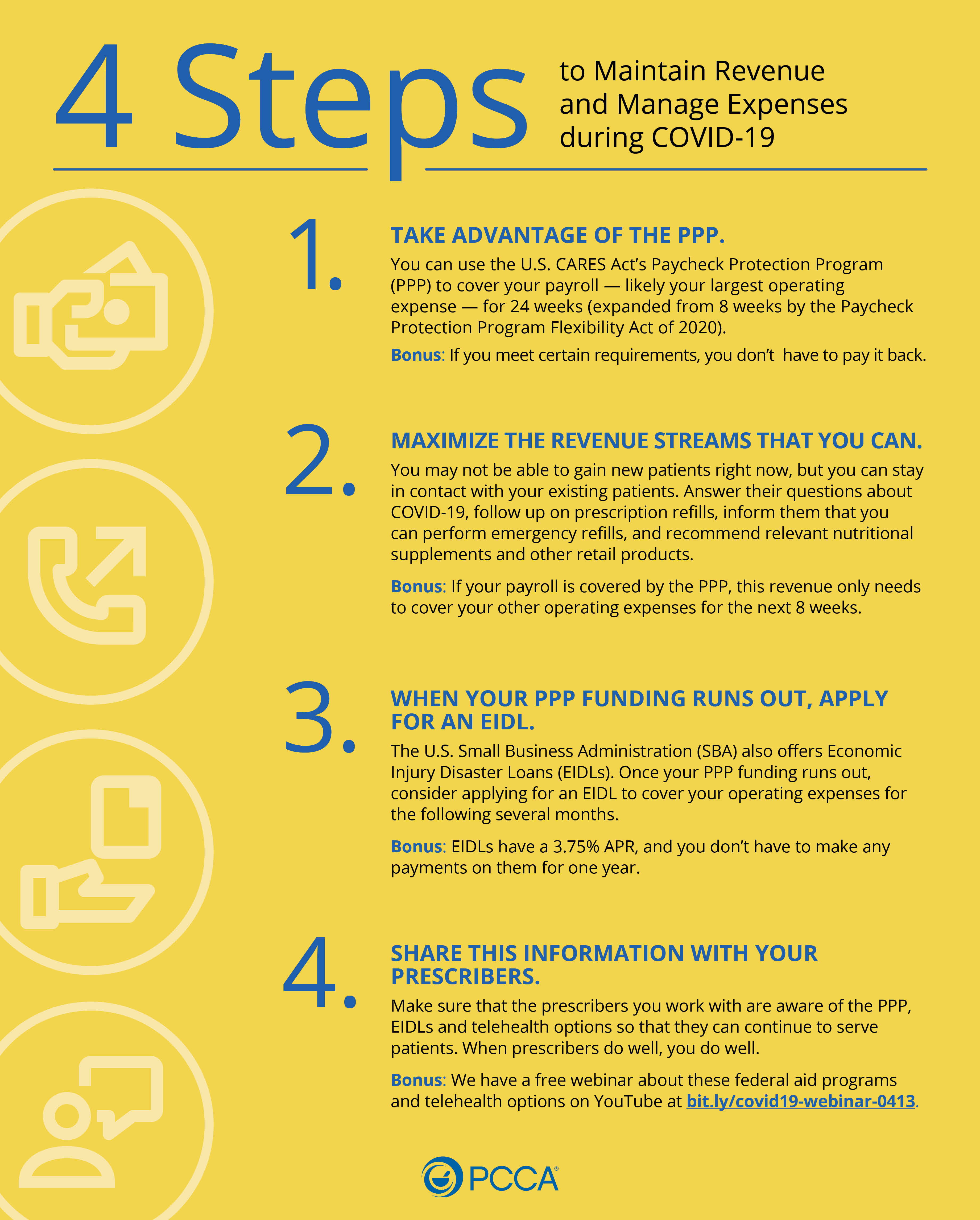 4 Steps to Maintain Revenue and Manage Expenses during COVID-19

1. TAKE ADVANTAGE OF THE PPP.

You can use the U.S. CARES Act's Paycheck Protection Program (PPP) to cover your payroll — likely your largest operating expense — for 24 weeks (expanded from 8 weeks by the Paycheck Protection Program Flexibility Act of 2020).

Bonus: If you meet certain requirements, you don't have to pay it back.

2. MAXIMIZE THE REVENUE STREAMS THAT YOU CAN.

You may not be able to gain new patients right now, but you can stay in contact with your existing patients. Answer their questions about COVID-19, follow up on prescription refills, inform them that you can perform emergency refills, and recommend relevant nutritional supplements and other retail products.

Bonus: If your payroll is covered by the PPP, this revenue only needs to cover your other operating expenses for the next 8 weeks.

3. WHEN YOUR PPP FUNDING RUNS OUT, APPLY FOR AN EIDL.

The U.S. Small Business Administration (SBA) also offers Economic Injury Disaster Loans (EIDLs). Once your PPP funding runs out, consider applying for an EIDL to cover your operating expenses for the following several months.

Bonus: EIDLs have a 3.75% APR, and you don't have to make any payments on them for one year.

4. SHARE THIS INFORMATION WITH YOUR PRESCRIBERS.

Make sure that the prescribers you work with are aware of the PPP, EIDLs and telehealth options so that they can continue to serve patients. When prescribers do well, you do well.

Bonus: We have a free webinar about these federal aid programs and telehealth options on YouTube at bit.ly/covid19-webinar-0413.

PCCA